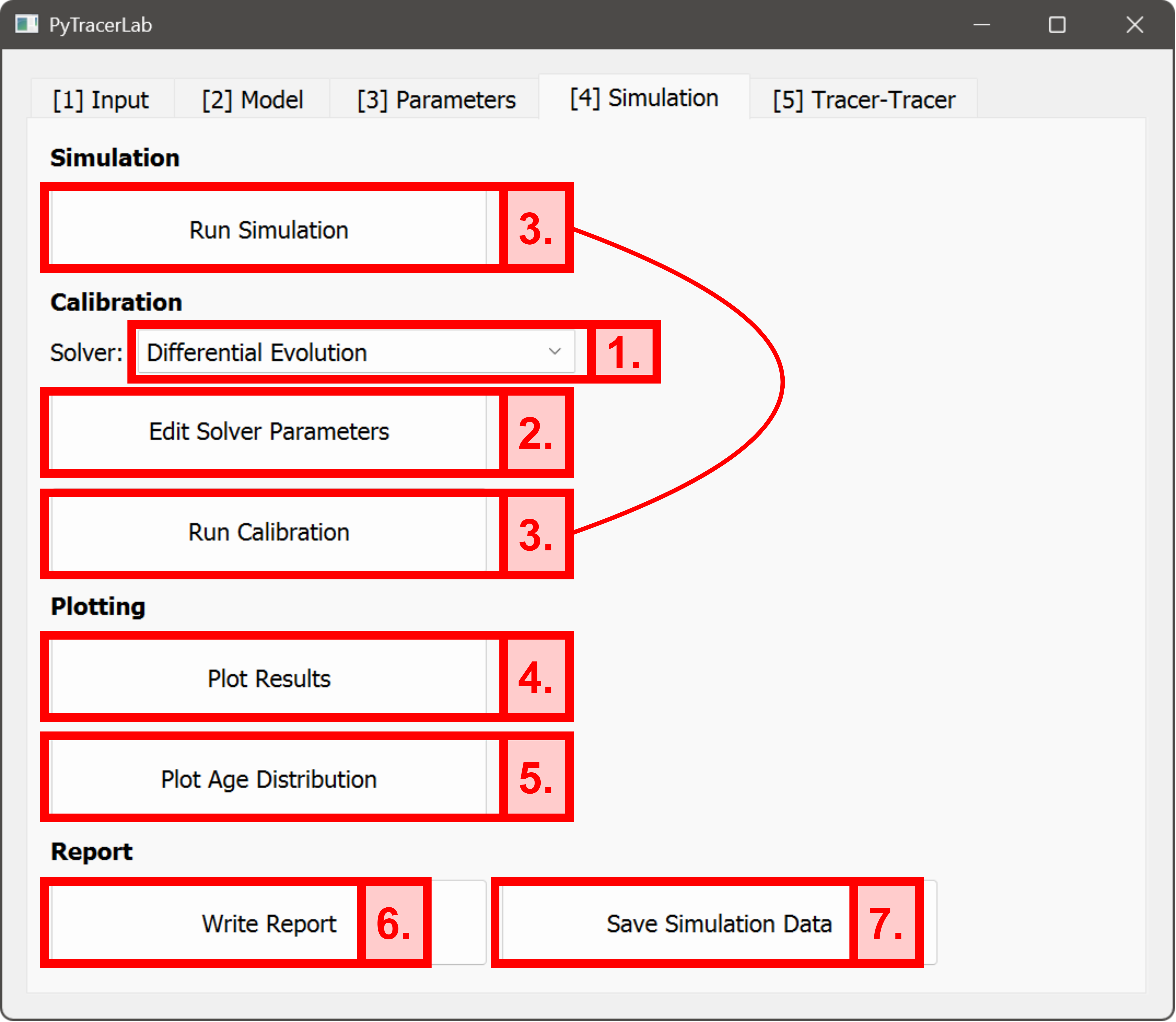 PyTracerLab

[1] Input [2] Model [3] Parameters [4] Simulation [5] Tracer-Tracer

Simulation

Run Simulation 3.

Calibration

Solver: Differential Evolution 1.

Edit Solver Parameters 2.

Run Calibration 3.

Plotting

Plot Results 4.

Plot Age Distribution 5.

Report

Write Report 6.

Save Simulation Data 7.