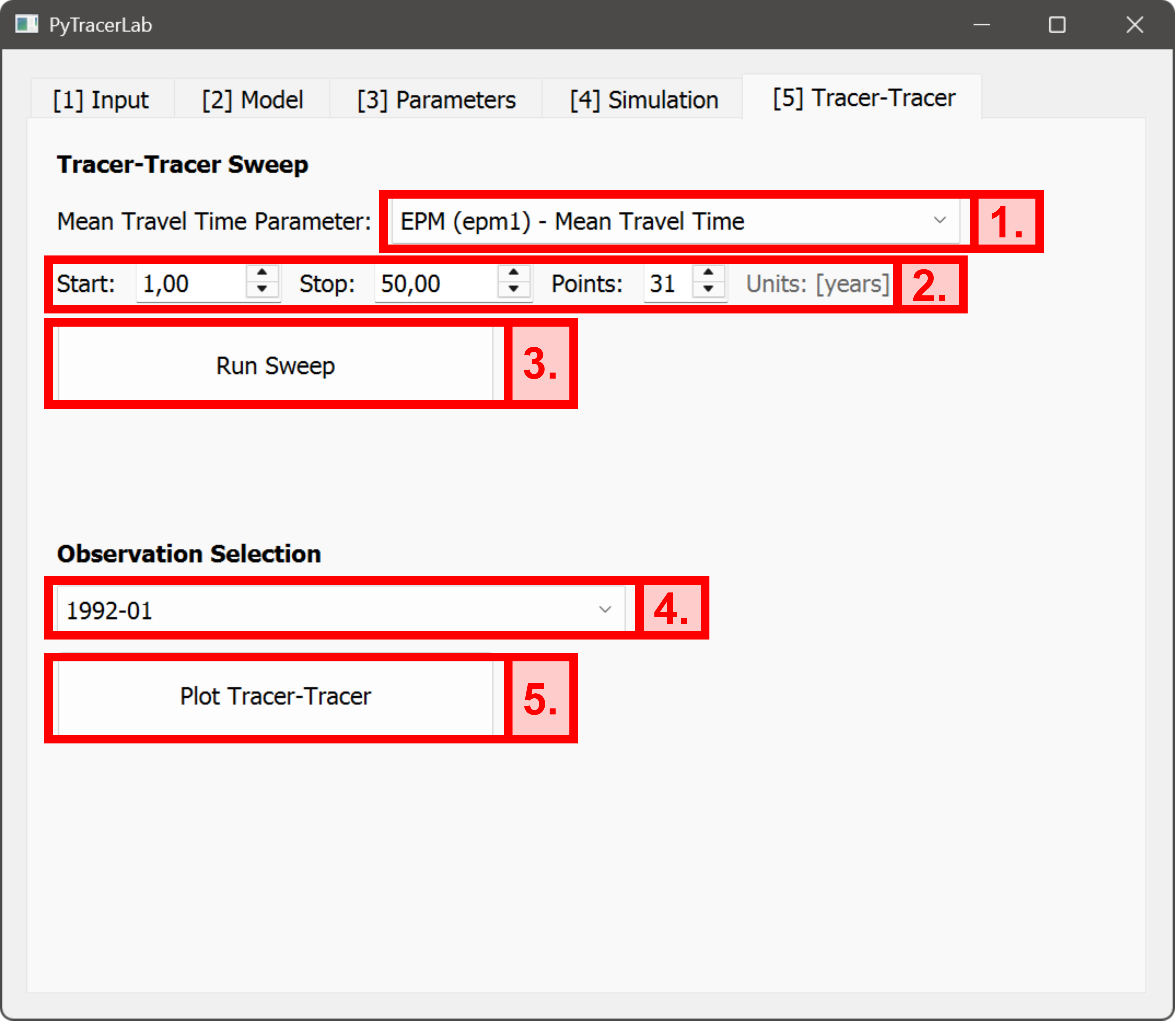 PyTracerLab

[1] Input
[2] Model
[3] Parameters
[4] Simulation
[5] Tracer-Tracer

Tracer-Tracer Sweep

Mean Travel Time Parameter: EPM (epm1) - Mean Travel Time 1.

Start: 1,00 Stop: 50,00 Points: 31 Units: [years] 2.

Run Sweep 3.

Observation Selection

1992-01 4.

Plot Tracer-Tracer 5.